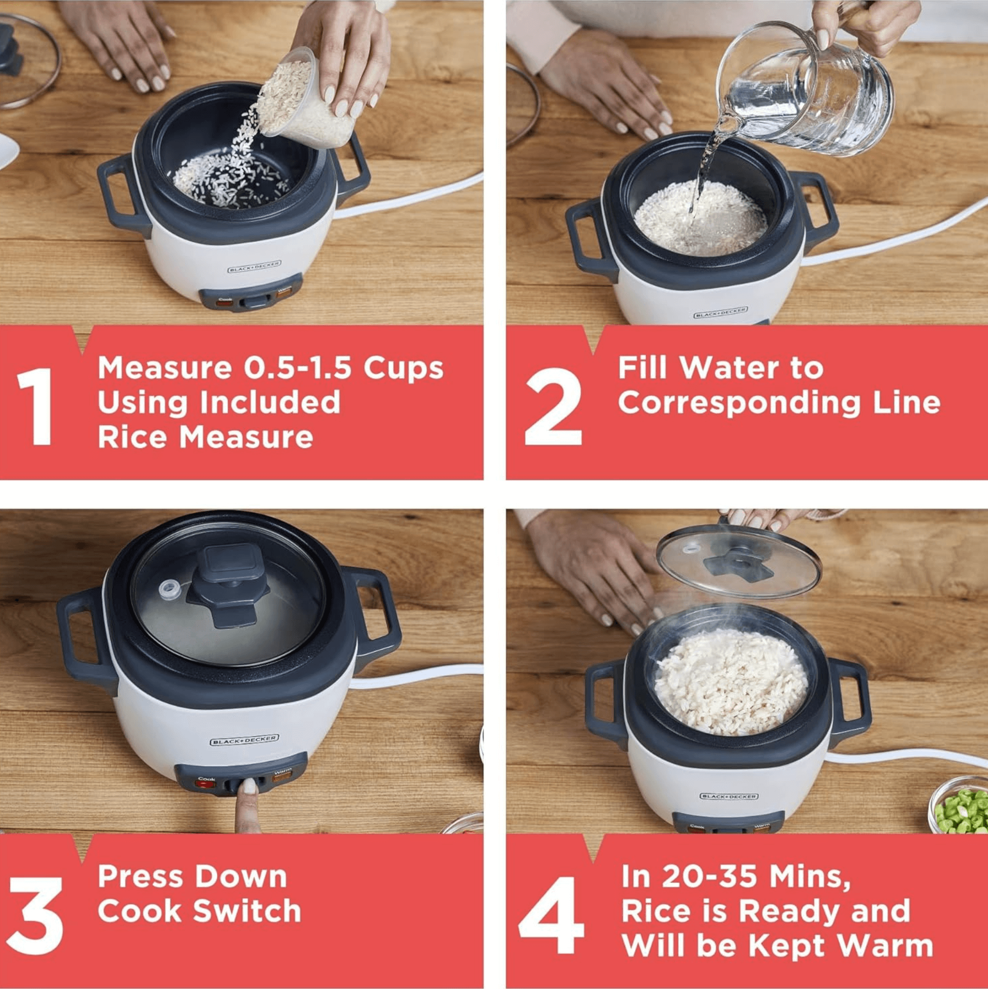 BLACK+DECKER

1 Measure 0.5-1.5 Cups Using Included Rice Measure

BLACK+DECKER

2 Fill Water to Corresponding Line

BLACK+DECKER

Cook Warm

3 Press Down Cook Switch

BLACK+DECKER

4 In 20-35 Mins, Rice is Ready and Will be Kept Warm